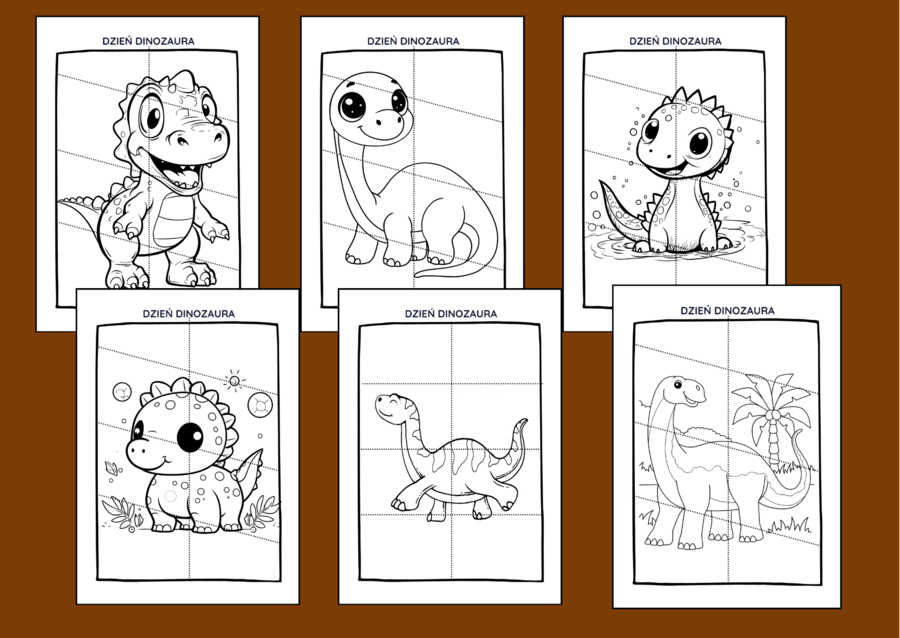 DZIEŃ DINOZAURA

DZIEŃ DINOZAURA

DZIEŃ DINOZAURA

DZIEŃ DINOZAURA

DZIEŃ DINOZAURA

DZIEŃ DINOZAURA