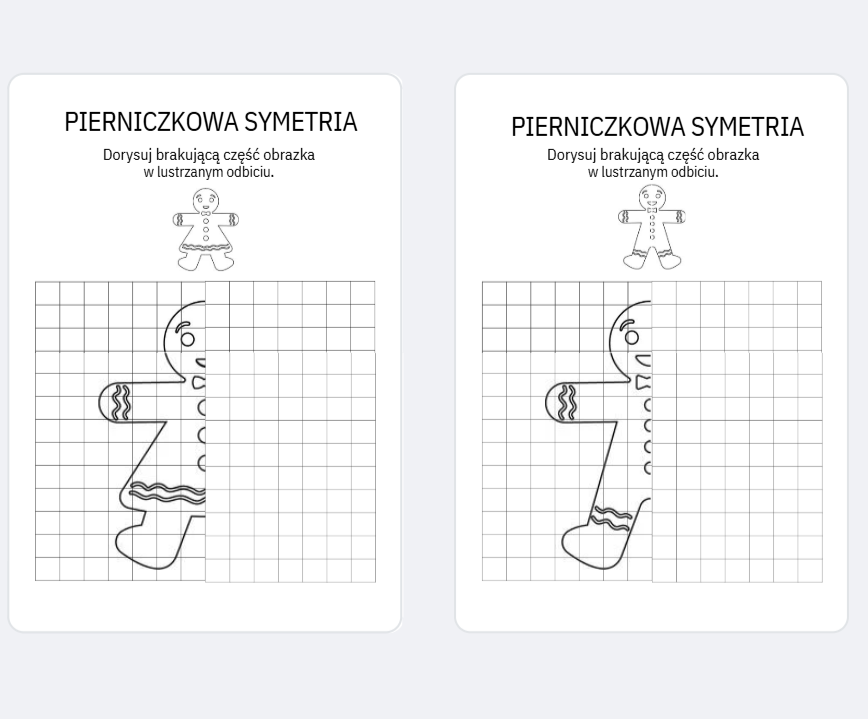 PIERNICZKOWA SYMETRIA

Dorysuj brakującą część obrazka w lustrzanym odbiciu.

PIERNICZKOWA SYMETRIA

Dorysuj brakującą część obrazka w lustrzanym odbiciu.