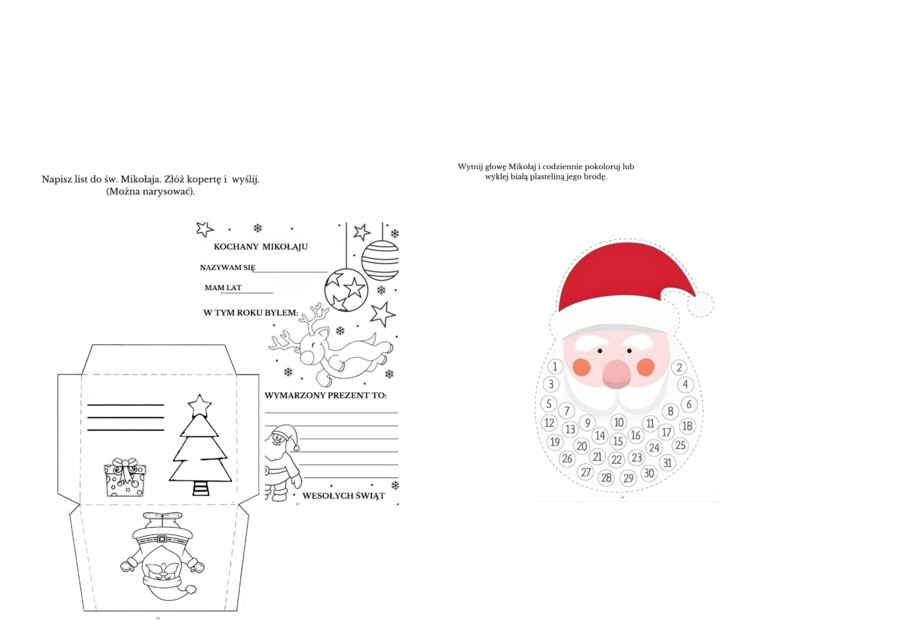 Napisz list do św. Mikołaja. Złóż kopertę i wyślij.
(Można narysować).

KOCHANY MIKOŁAJU

NAZYWAM SIĘ

MAM LAT

W TYM ROKU BYŁEM:

WYMARZONY PREZENT TO:

WESOŁYCH ŚWIĄT

Wytnij głowę Mikołaj i codziennie pokoloruj lub wyklej białą plasteliną jego brodę.

1 2 3 4 5 6 7 8 9 10 11 12 13 14 15 16 17 18 19 20 21 22 23 24 25 26 27 28 29 30 31