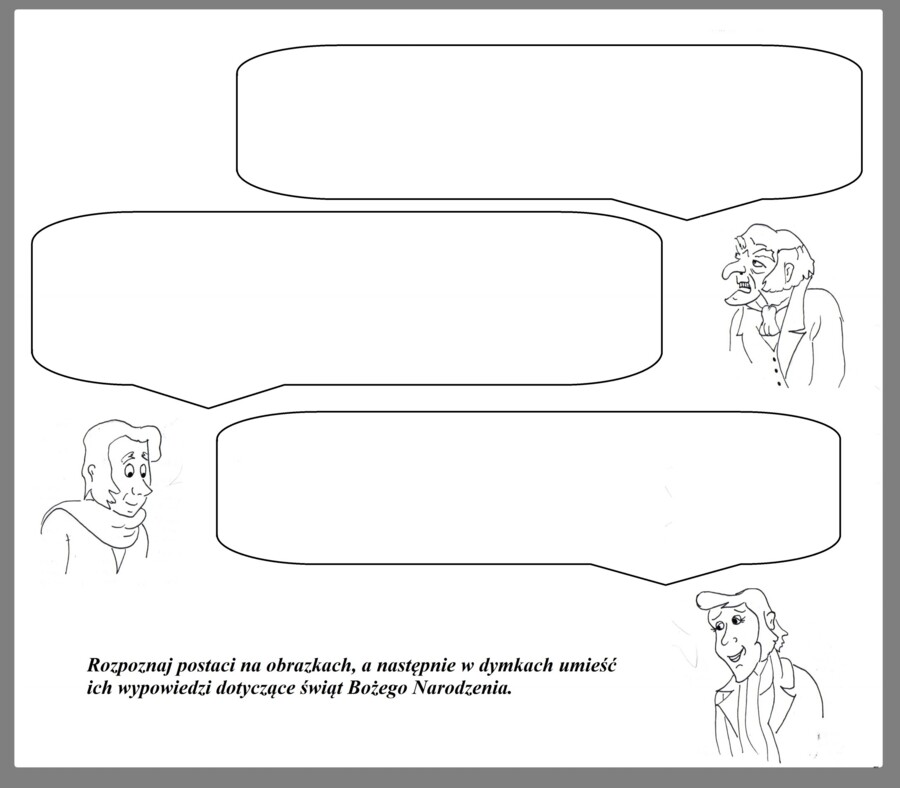 Rozpoznaj postaci na obrazkach, a następnie w dymkach umieść ich wypowiedzi dotyczące świąt Bożego Narodzenia.