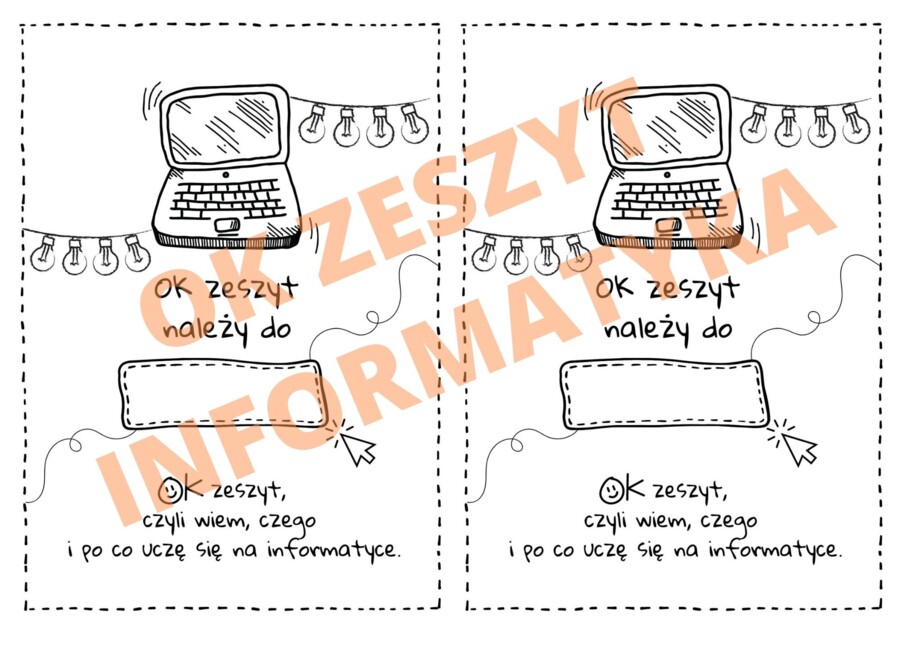 OK zeszyt należy do

OK zeszyt, czyli wiem, czego i po co uczę się na informatyce.

OK zeszyt należy do

OK zeszyt, czyli wiem, czego i po co uczę się na informatyce.

OK ZESZYT INFORMATYKA