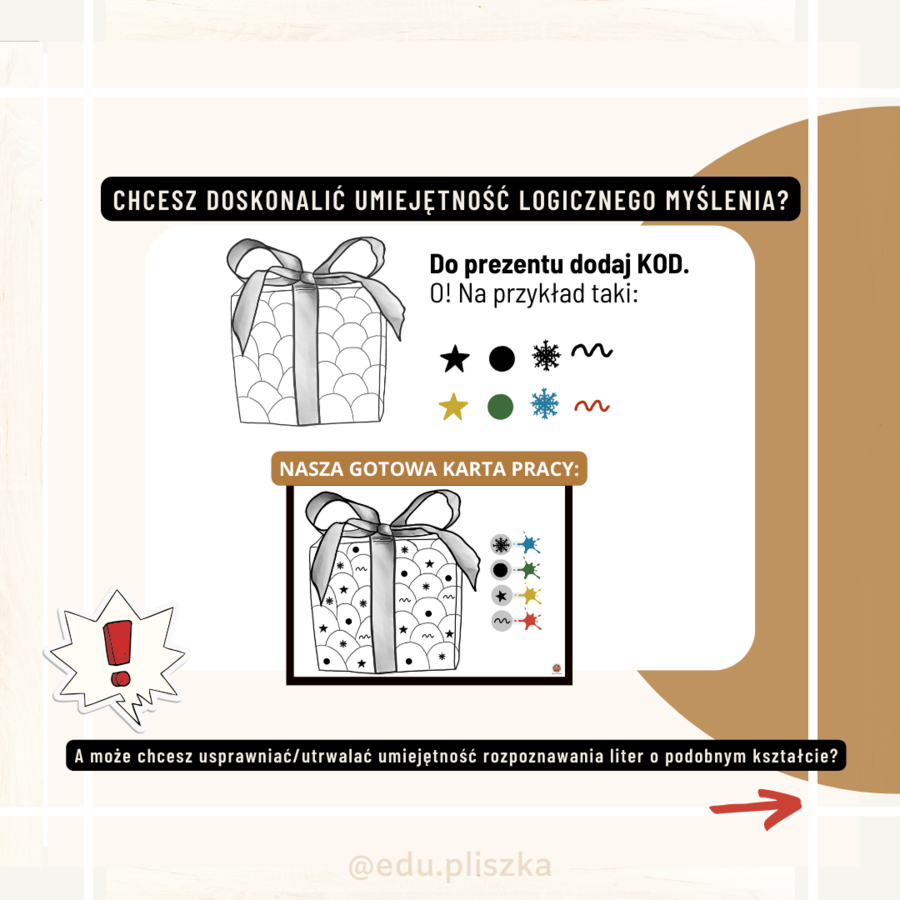 CHCESZ DOSKONALIĆ UMIEJĘTNOŚĆ LOGICZNEGO MYŚLENIA?

**Do prezentu dodaj KOD.**
O! Na przykład taki:

NASZA GOTOWA KARTA PRACY:

A może chcesz usprawniać/utrwalać umiejętność rozpoznawania liter o podobnym kształcie?

@edu.pliszka