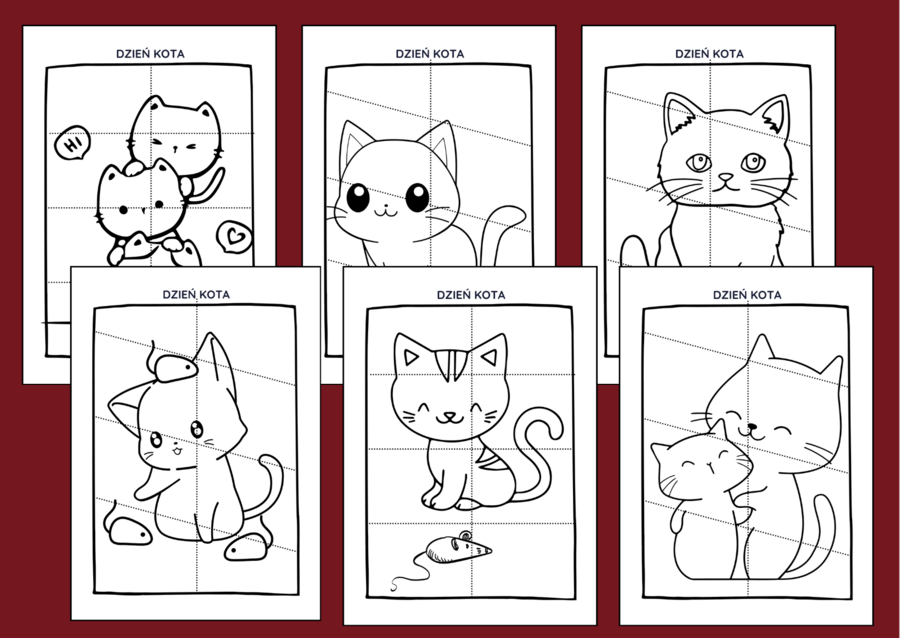 DZIEŃ KOTA

HI

DZIEŃ KOTA

DZIEŃ KOTA

DZIEŃ KOTA

DZIEŃ KOTA

DZIEŃ KOTA