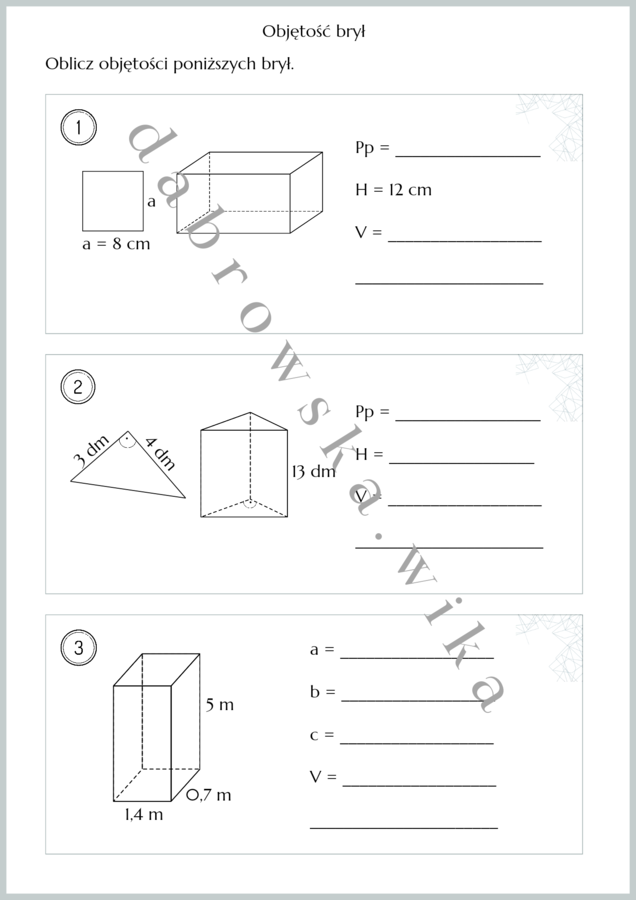 Objętość brył

Oblicz objętości poniższych brył.

1

a

a = 8 cm

Pp = ___

H = 12 cm

V = ___

___

2

3 dm

4 dm

13 dm

Pp = ___

H = ___

V = ___

___

3

5 m

0,7 m

1,4 m

a = ___

b = ___

c = ___

V = ___

___

dabrowska.wika