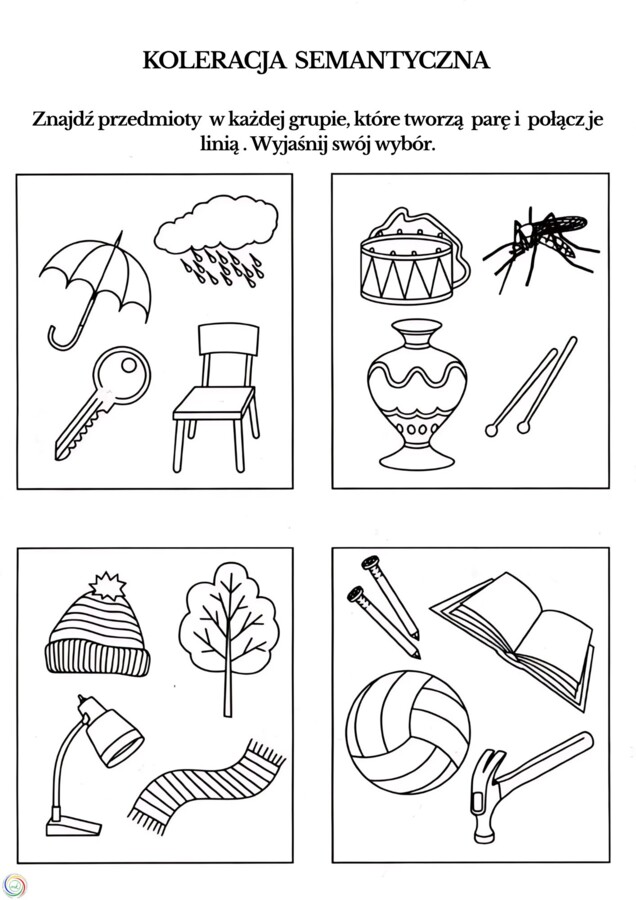 KOLERACJA SEMANTYCZNA

Znajdź przedmioty w każdej grupie, które tworzą parę i połącz je linią . Wyjaśnij swój wybór.