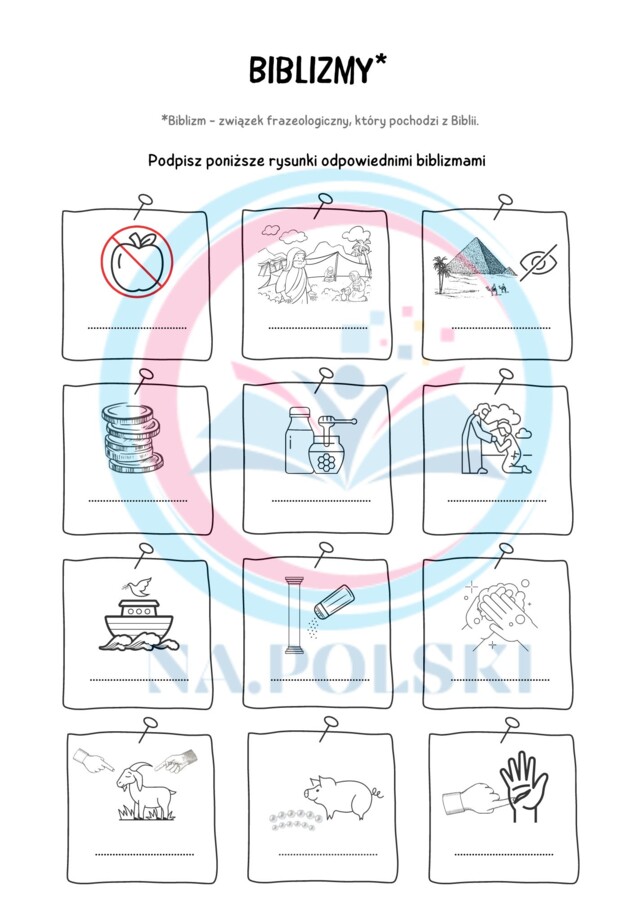 BIBLIZMY*

*Biblizm – związek frazeologiczny, który pochodzi z Biblii.

Podpisz poniższe rysunki odpowiednimi biblizmami

NA.POLSKI