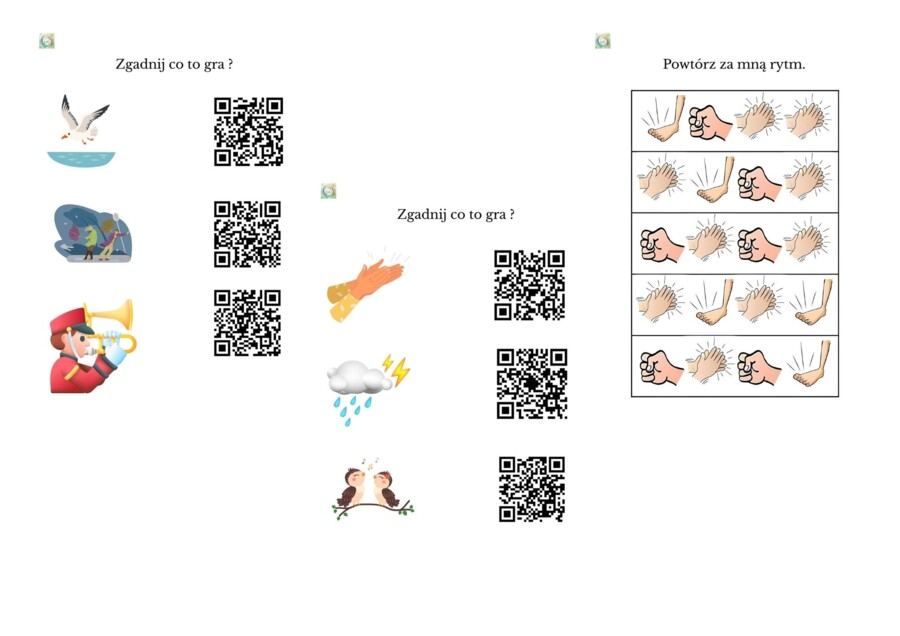 Zgadnij co to gra ?

Zgadnij co to gra ?

Powtórz za mną rytm.