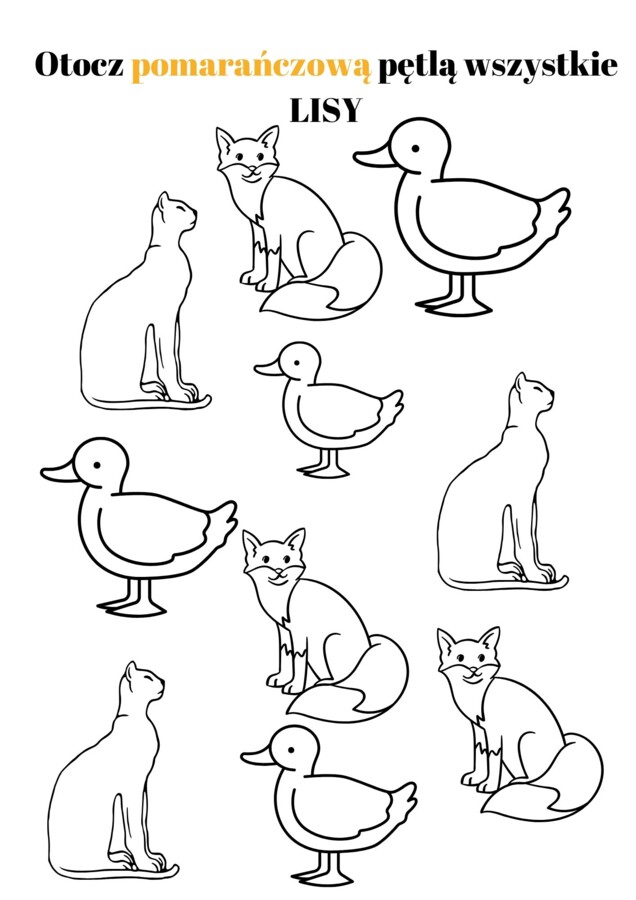 Otocz pomarańczową pętlą wszystkie LISY