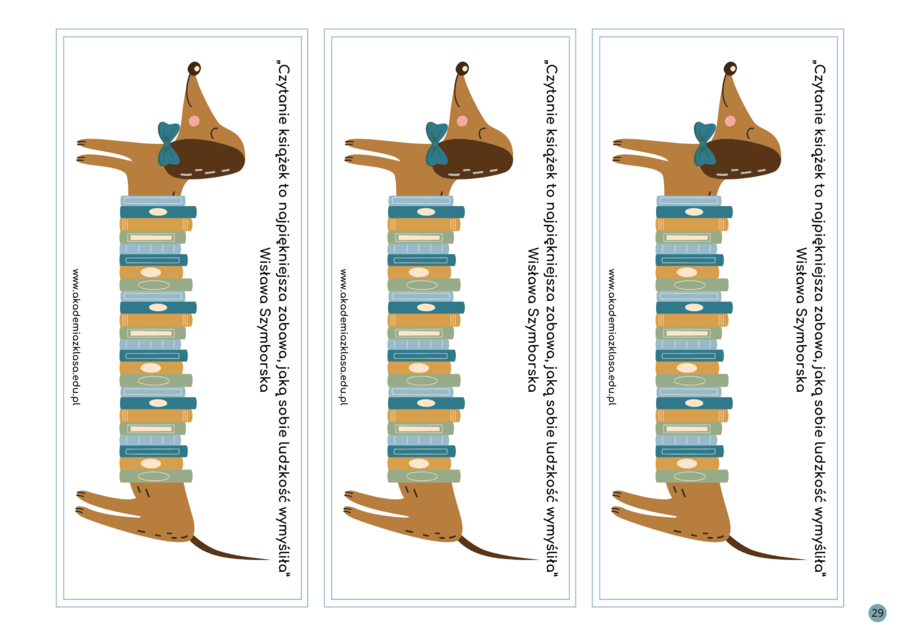 „Czytanie książek to najpiękniejsza zabawa, jaką sobie ludzkość wymyśliła"
Wisława Szymborska

www.akademiazklasa.edu.pl

„Czytanie książek to najpiękniejsza zabawa, jaką sobie ludzkość wymyśliła"
Wisława Szymborska

www.akademiazklasa.edu.pl

„Czytanie książek to najpiękniejsza zabawa, jaką sobie ludzkość wymyśliła"
Wisława Szymborska

www.akademiazklasa.edu.pl

29