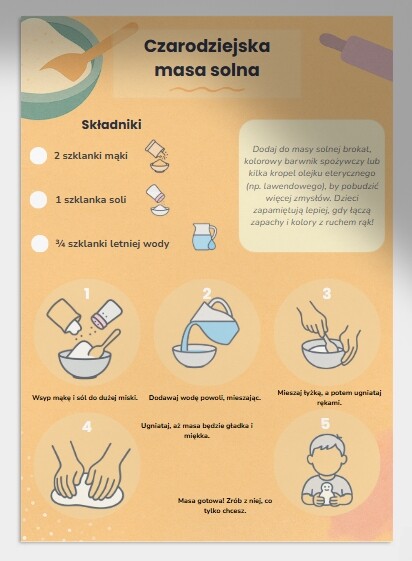 Czarodziejska masa solna

Składniki

2 szklanki mąki

1 szklanka soli

¾ szklanki letniej wody

Dodaj do masy solnej brokat, kolorowy barwnik spożywczy lub kilka kropel olejku eterycznego (np. lawendowego), by pobudzić więcej zmysłów. Dzieci zapamiętują lepiej, gdy łączą zapachy i kolory z ruchem rąk!

1

Wsyp mąkę i sól do dużej miski.

2

Dodawaj wodę powoli, mieszając.

3

Mieszaj łyżką, a potem ugniataj rękami.

4

Ugniataj, aż masa będzie gładka i miękka.

5

Masa gotowa! Zrób z niej, co tylko chcesz.