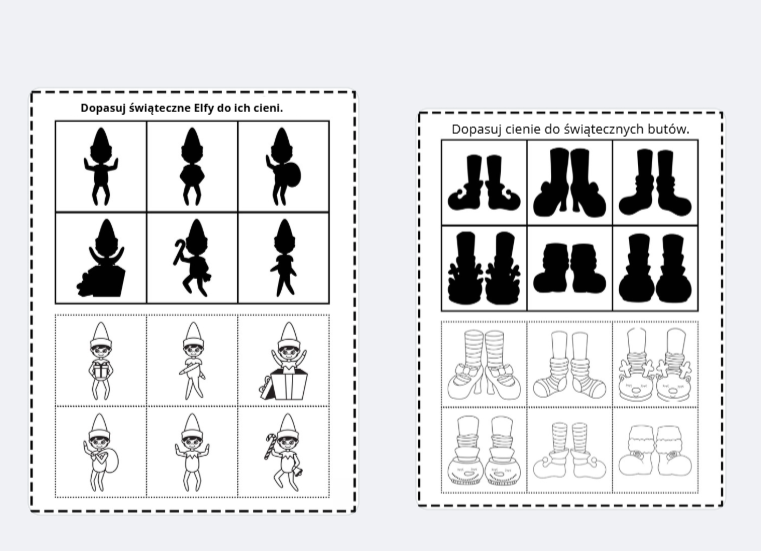 Dopasuj świąteczne Elfy do ich cieni.

Dopasuj cienie do świątecznych butów.