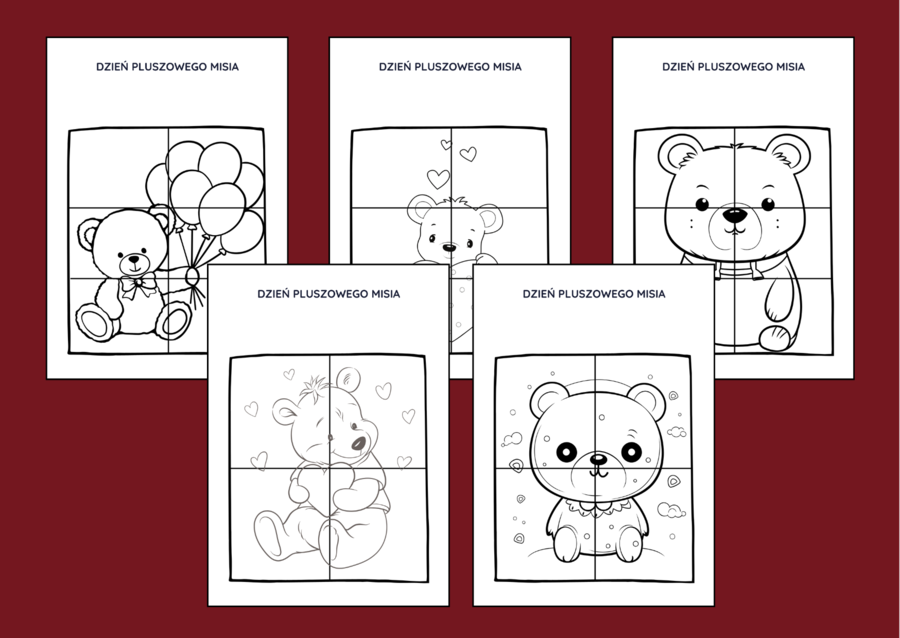 DZIEŃ PLUSZOWEGO MISIA

DZIEŃ PLUSZOWEGO MISIA

DZIEŃ PLUSZOWEGO MISIA

DZIEŃ PLUSZOWEGO MISIA

DZIEŃ PLUSZOWEGO MISIA