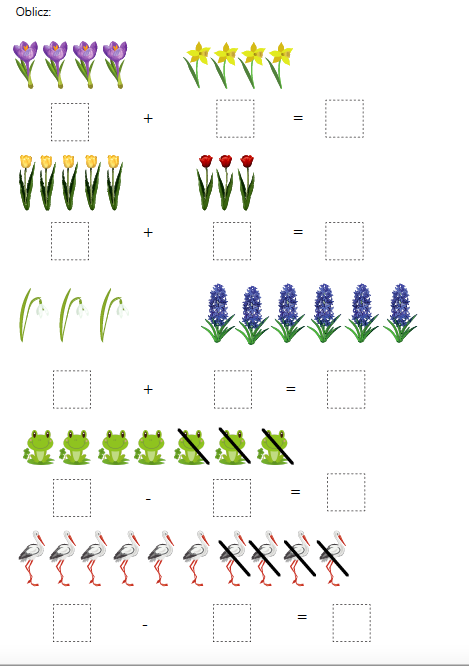 Oblicz:

+ =

+ =

+ =

- =

- =