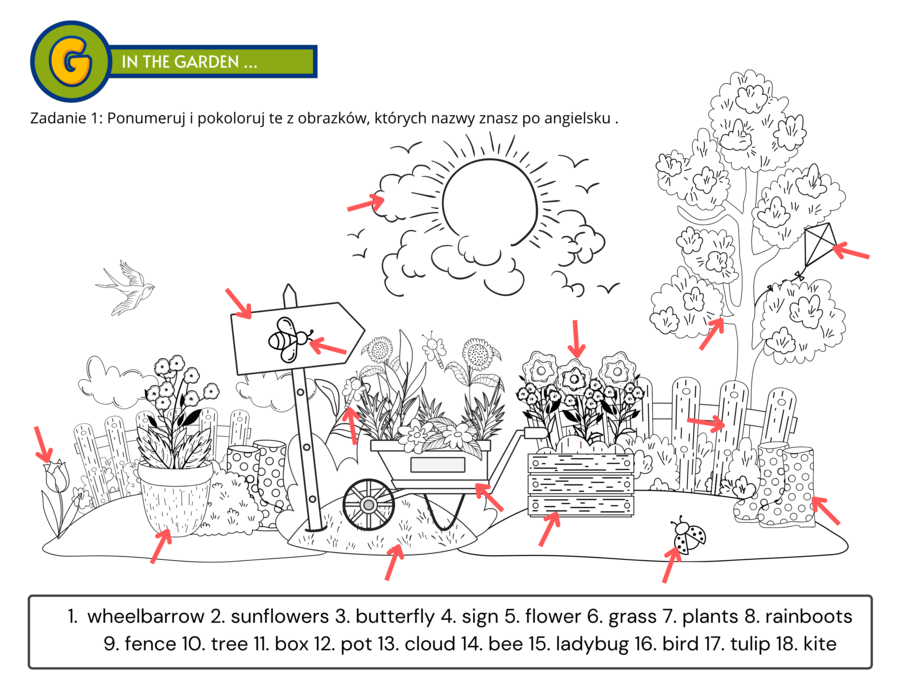 G

IN THE GARDEN ...

Zadanie 1: Ponumeruj i pokoloruj te z obrazków, których nazwy znasz po angielsku .

1. wheelbarrow 2. sunflowers 3. butterfly 4. sign 5. flower 6. grass 7. plants 8. rainboots 9. fence 10. tree 11. box 12. pot 13. cloud 14. bee 15. ladybug 16. bird 17. tulip 18. kite