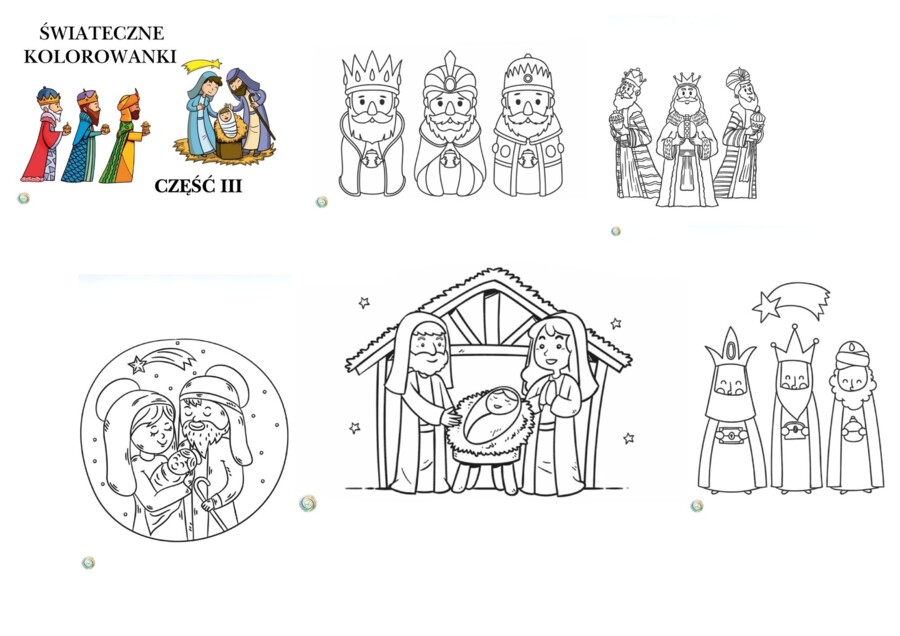 ŚWIATECZNE KOLOROWANKI

CZĘŚĆ III