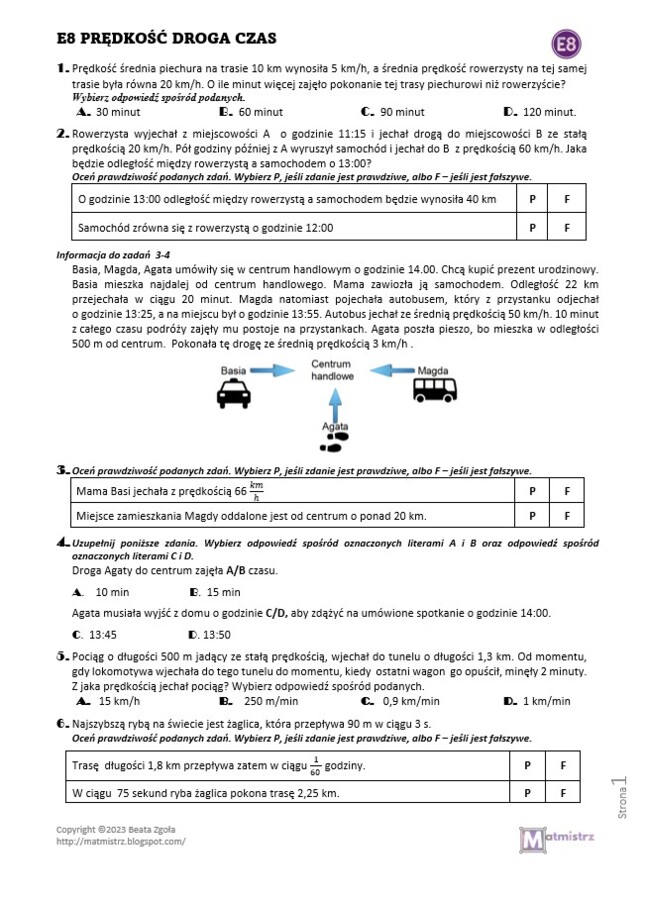 E8 PRĘDKOŚĆ DROGA CZAS

E8

1. Prędkość średnia piechura na trasie 10 km wynosiła 5 km/h, a średnia prędkość rowerzysty na tej samej trasie była równa 20 km/h. O ile minut więcej zajęło pokonanie tej trasy piechurowi niż rowerzyście?
Wybierz odpowiedź spośród podanych.
A. 30 minut B. 60 minut C. 90 minut D. 120 minut.

2. Rowerzysta wyjechał z miejscowości A o godzinie 11:15 i jechał drogą do miejscowości B ze stałą prędkością 20 km/h. Pół godziny później z A wyruszył samochód i jechał do B z prędkością 60 km/h. Jaka będzie odległość między rowerzystą a samochodem o 13:00?
Oceń prawdziwość podanych zdań. Wybierz P, jeśli zdanie jest prawdziwe, albo F – jeśli jest fałszywe.

| O godzinie 13:00 odległość między rowerzystą a samochodem będzie wynosiła 40 km | P | F |
|---|---|---|
| Samochód zrówna się z rowerzystą o godzinie 12:00 | P | F |

Informacja do zadań 3-4
Basia, Magda, Agata umówiły się w centrum handlowym o godzinie 14.00. Chcą kupić prezent urodzinowy. Basia mieszka najdalej od centrum handlowego. Mama zawiozła ją samochodem. Odległość 22 km przejechała w ciągu 20 minut. Magda natomiast pojechała autobusem, który z przystanku odjechał o godzinie 13:25, a na miejscu był o godzinie 13:55. Autobus jechał ze średnią prędkością 50 km/h. 10 minut z całego czasu podróży zajęły mu postoje na przystankach. Agata poszła pieszo, bo mieszka w odległości 500 m od centrum. Pokonała tę drogę ze średnią prędkością 3 km/h .

Basia
Centrum handlowe
Magda
Agata

3. Oceń prawdziwość podanych zdań. Wybierz P, jeśli zdanie jest prawdziwe, albo F – jeśli jest fałszywe.

| Mama Basi jechała z prędkością 66 $\frac{km}{h}$ | P | F |
|---|---|---|
| Miejsce zamieszkania Magdy oddalone jest od centrum o ponad 20 km. | P | F |

4. Uzupełnij poniższe zdania. Wybierz odpowiedź spośród oznaczonych literami A i B oraz odpowiedź spośród oznaczonych literami C i D.
Droga Agaty do centrum zajęła A/B czasu.
A. 10 min B. 15 min
Agata musiała wyjść z domu o godzinie C/D, aby zdążyć na umówione spotkanie o godzinie 14:00.
C. 13:45 D. 13:50

5. Pociąg o długości 500 m jadący ze stałą prędkością, wjechał do tunelu o długości 1,3 km. Od momentu, gdy lokomotywa wjechała do tego tunelu do momentu, kiedy ostatni wagon go opuścił, minęły 2 minuty.
Z jaka prędkością jechał pociąg? Wybierz odpowiedź spośród podanych.
A. 15 km/h B. 250 m/min C. 0,9 km/min D. 1 km/min

6. Najszybszą rybą na świecie jest żaglica, która przepływa 90 m w ciągu 3 s.
Oceń prawdziwość podanych zdań. Wybierz P, jeśli zdanie jest prawdziwe, albo F – jeśli jest fałszywe.

| Trasę długości 1,8 km przepływa zatem w ciągu $\frac{1}{60}$ godziny. | P | F |
|---|---|---|
| W ciągu 75 sekund ryba żaglica pokona trasę 2,25 km. | P | F |

Strona 1

Copyright ©2023 Beata Zgoła
http://matmistrz.blogspot.com/
Matmistrz