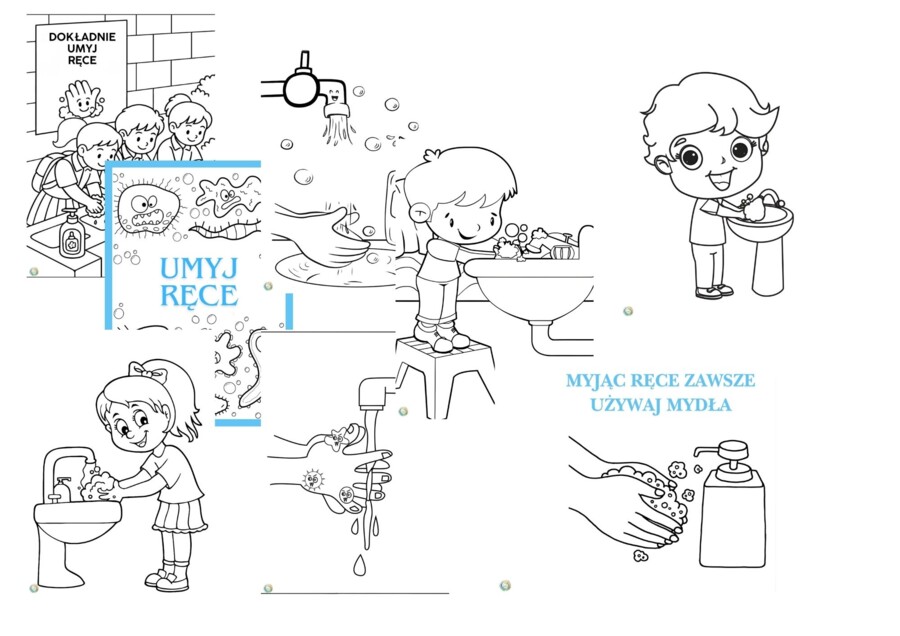 DOKŁADNIE UMYJ RĘCE

UMYJ RĘCE

MYJĄC RĘCE ZAWSZE UŻYWAJ MYDŁA