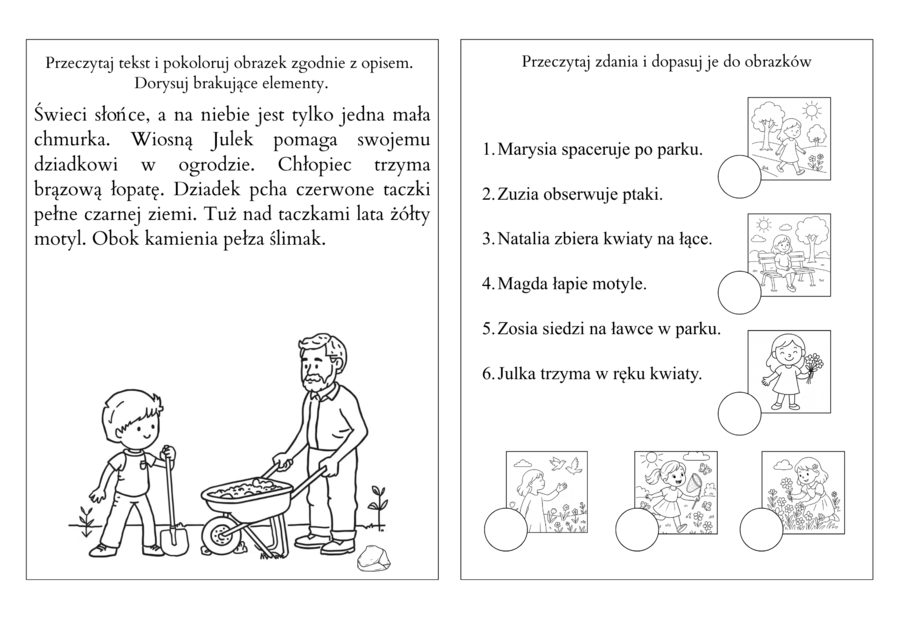 Przeczytaj tekst i pokoloruj obrazek zgodnie z opisem. Dorysuj brakujące elementy.

Świeci słońce, a na niebie jest tylko jedna mała chmurka. Wiosną Julek pomaga swojemu dziadkowi w ogrodzie. Chłopiec trzyma brązową łopatę. Dziadek pcha czerwone taczki pełne czarnej ziemi. Tuż nad taczkami lata żółty motyl. Obok kamienia pełza ślimak.

Przeczytaj zdania i dopasuj je do obrazków

1. Marysia spaceruje po parku.

2. Zuzia obserwuje ptaki.

3. Natalia zbiera kwiaty na łące.

4. Magda łapie motyle.

5. Zosia siedzi na ławce w parku.

6. Julka trzyma w ręku kwiaty.