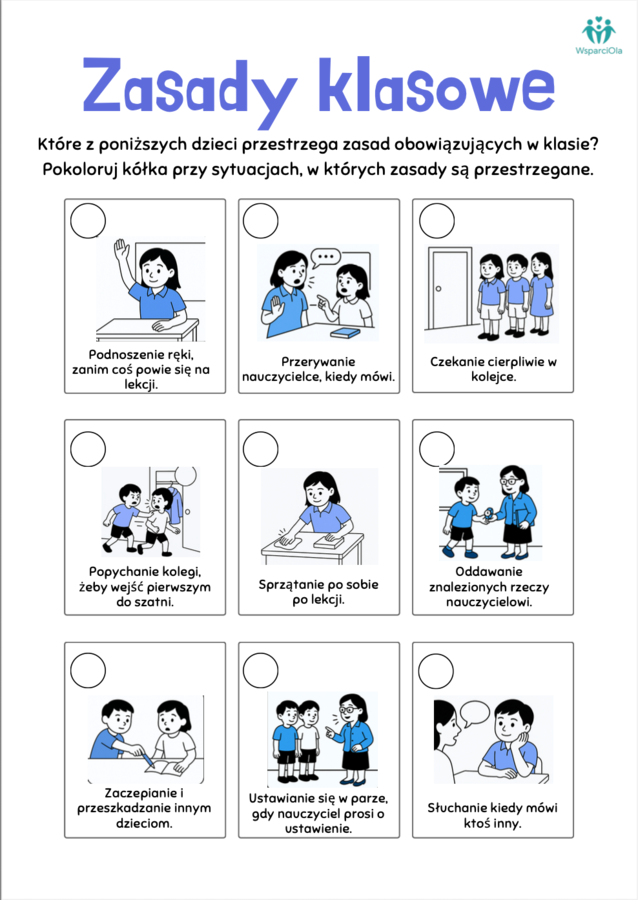 WsparciOla

Zasady klasowe

Które z poniższych dzieci przestrzega zasad obowiązujących w klasie? Pokoloruj kółka przy sytuacjach, w których zasady są przestrzegane.

Podnoszenie ręki, zanim coś powie się na lekcji.

Przerywanie nauczycielce, kiedy mówi.

Czekanie cierpliwie w kolejce.

Popychanie kolegi, żeby wejść pierwszym do szatni.

Sprzątanie po sobie po lekcji.

Oddawanie znalezionych rzeczy nauczycielowi.

Zaczepianie i przeszkadzanie innym dzieciom.

Ustawianie się w parze, gdy nauczyciel prosi o ustawienie.

Słuchanie kiedy mówi ktoś inny.