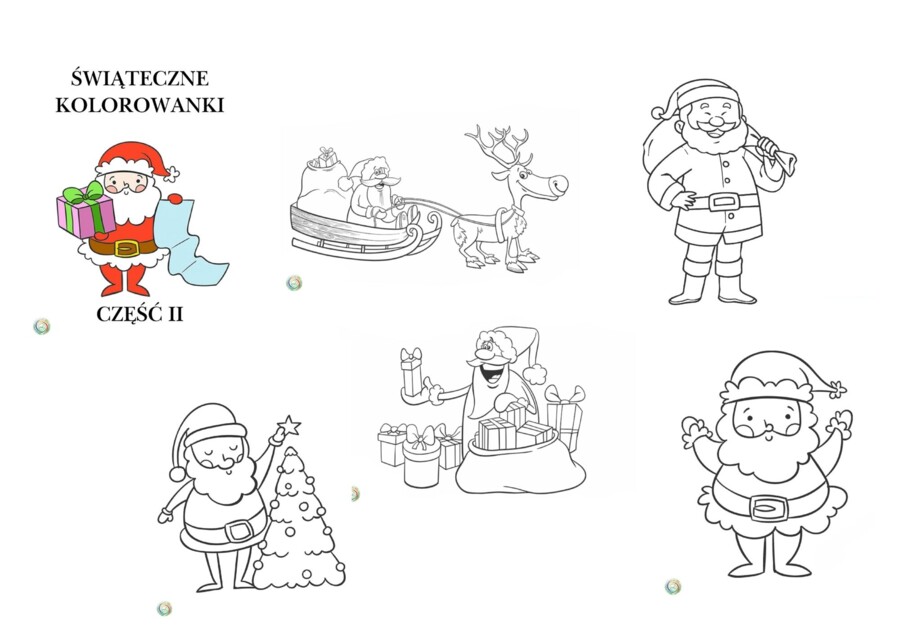 ŚWIĄTECZNE KOLOROWANKI

CZĘŚĆ II