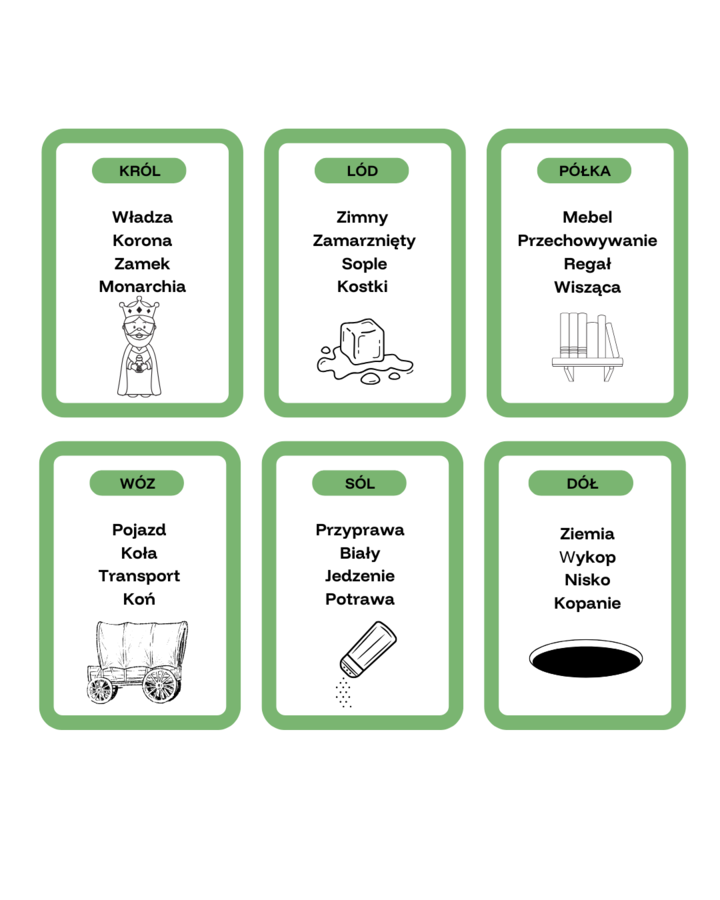 KRÓL

Władza
Korona
Zamek
Monarchia

LÓD

Zimny
Zamarznięty
Sople
Kostki

PÓŁKA

Mebel
Przechowywanie
Regał
Wisząca

WÓZ

Pojazd
Koła
Transport
Koń

SÓL

Przyprawa
Biały
Jedzenie
Potrawa

DÓŁ

Ziemia
Wykop
Nisko
Kopanie