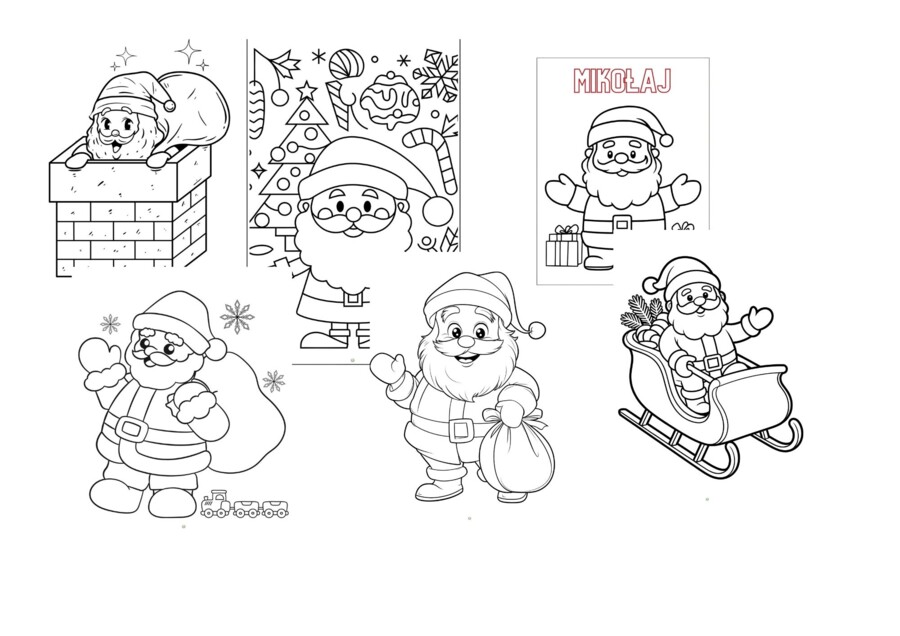 MIKOŁAJ