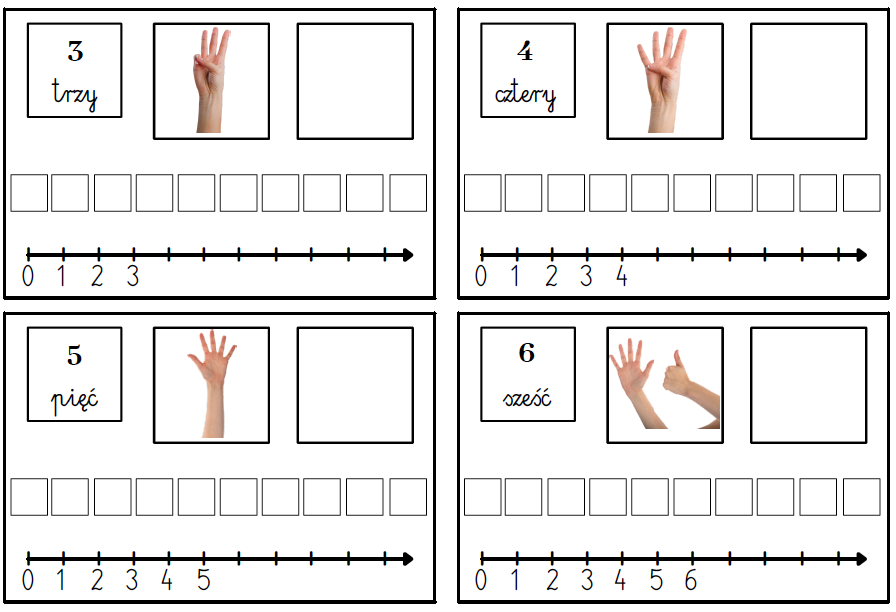 3
trzy

0 1 2 3

4
cztery

0 1 2 3 4

5
pięć

0 1 2 3 4 5

6
sześć

0 1 2 3 4 5 6