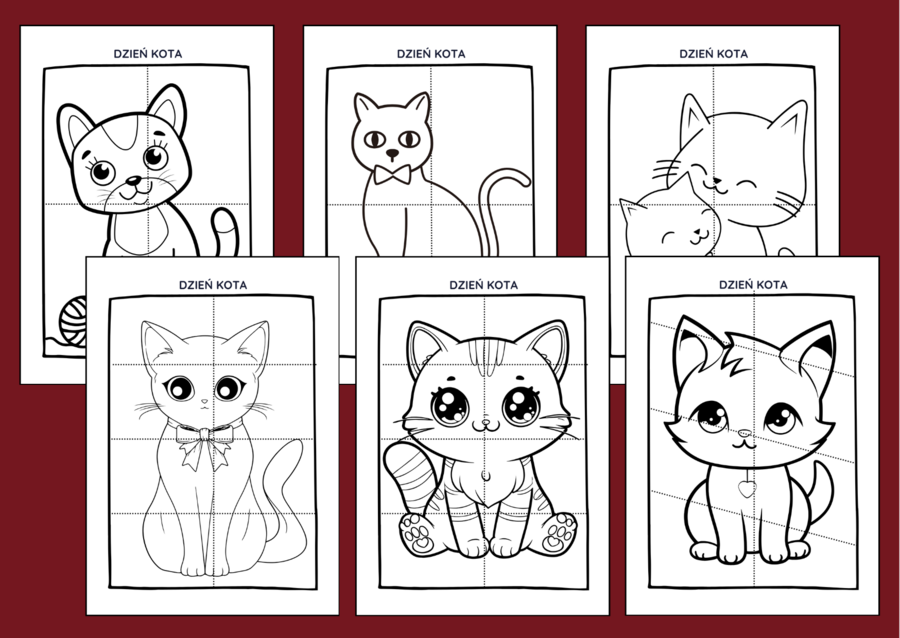 DZIEŃ KOTA

DZIEŃ KOTA

DZIEŃ KOTA

DZIEŃ KOTA

DZIEŃ KOTA

DZIEŃ KOTA