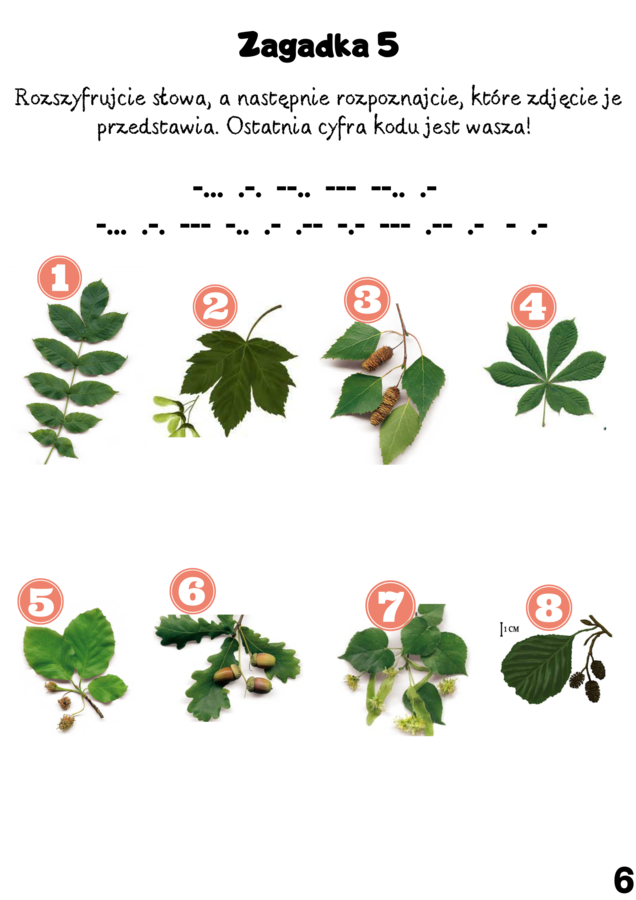 Zagadka 5

Rozszyfrujcie słowa, a następnie rozpoznajcie, które zdjęcie je przedstawia. Ostatnia cyfra kodu jest wasza!

-... .-. --.. --- --.. .-
-... .-. --- -.. .- .-- -.- --- .-- .- - .-

1

2

3

4

5

6

7

8

1 CM

6