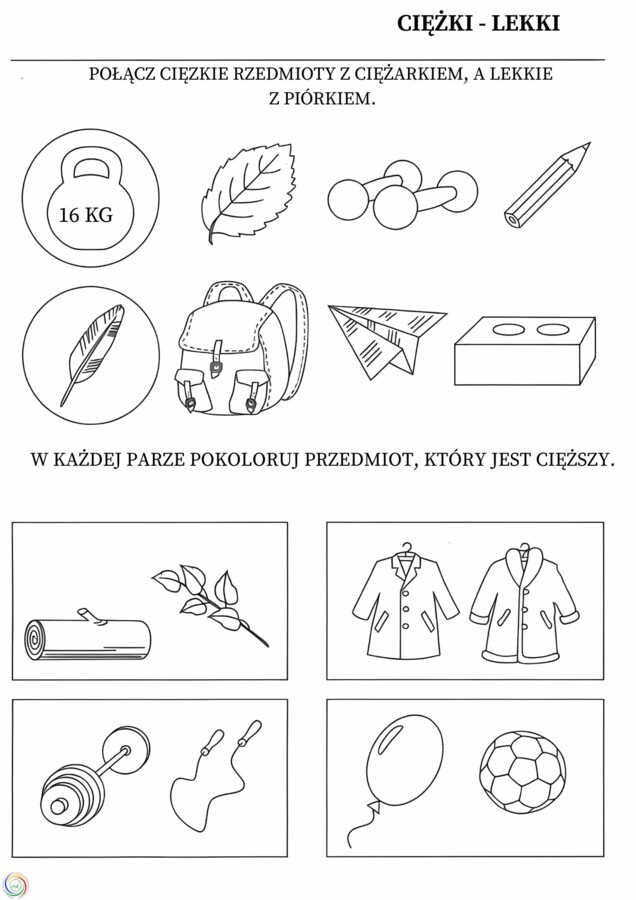 CIĘŻKI - LEKKI

POŁĄCZ CIĘZKIE RZEDMIOTY Z CIĘŻARKIEM, A LEKKIE Z PIÓRKIEM.

16 KG

W KAŻDEJ PARZE POKOLORUJ PRZEDMIOT, KTÓRY JEST CIĘŻSZY.