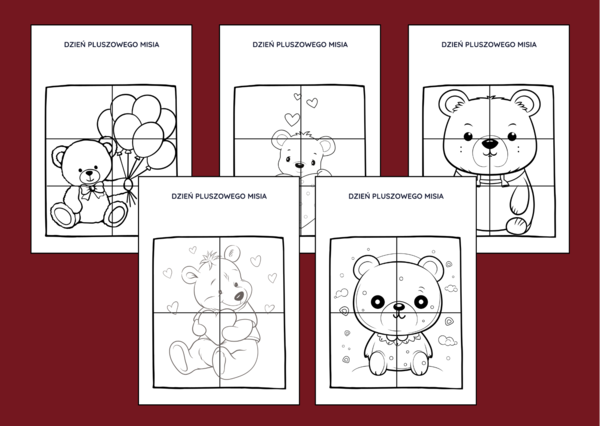 DZIEŃ PLUSZOWEGO MISIA

DZIEŃ PLUSZOWEGO MISIA

DZIEŃ PLUSZOWEGO MISIA

DZIEŃ PLUSZOWEGO MISIA

DZIEŃ PLUSZOWEGO MISIA