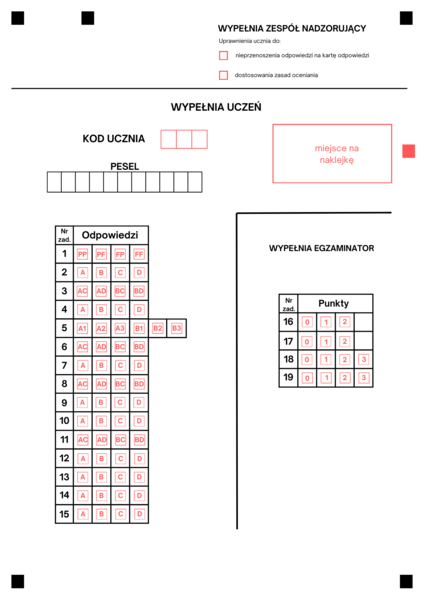 WYPEŁNIA ZESPÓŁ NADZORUJĄCY

Uprawnienia ucznia do:

nieprzenoszenia odpowiedzi na kartę odpowiedzi

dostosowania zasad oceniania

WYPEŁNIA UCZEŃ

KOD UCZNIA

PESEL

miejsce na naklejkę

| Nr zad. | Odpowiedzi | | | | | |
|---|---|---|---|---|---|---|
| 1 | PP | PF | FP | FF | | |
| 2 | A | B | C | D | | |
| 3 | AC | AD | BC | BD | | |
| 4 | A | B | C | D | | |
| 5 | A1 | A2 | A3 | B1 | B2 | B3 |
| 6 | AC | AD | BC | BD | | |
| 7 | A | B | C | D | | |
| 8 | AC | AD | BC | BD | | |
| 9 | A | B | C | D | | |
| 10 | A | B | C | D | | |
| 11 | AC | AD | BC | BD | | |
| 12 | A | B | C | D | | |
| 13 | A | B | C | D | | |
| 14 | A | B | C | D | | |
| 15 | A | B | C | D | | |

WYPEŁNIA EGZAMINATOR

| Nr zad. | Punkty | | | |
|---|---|---|---|---|
| 16 | 0 | 1 | 2 | |
| 17 | 0 | 1 | 2 | |
| 18 | 0 | 1 | 2 | 3 |
| 19 | 0 | 1 | 2 | 3 |