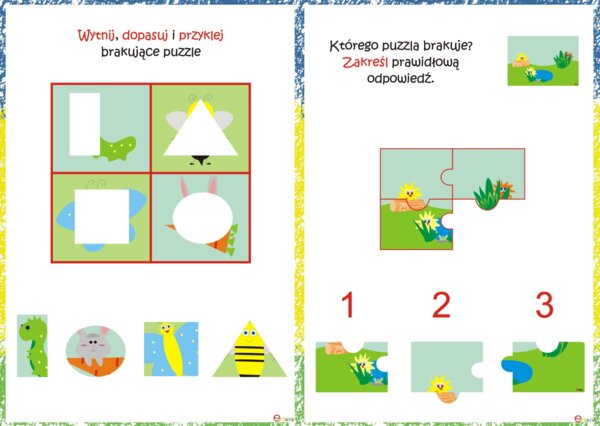 Wytnij, dopasuj i przyklej brakujące puzzle

Którego puzzla brakuje? Zakreśl prawidłową odpowiedź.

1

2

3