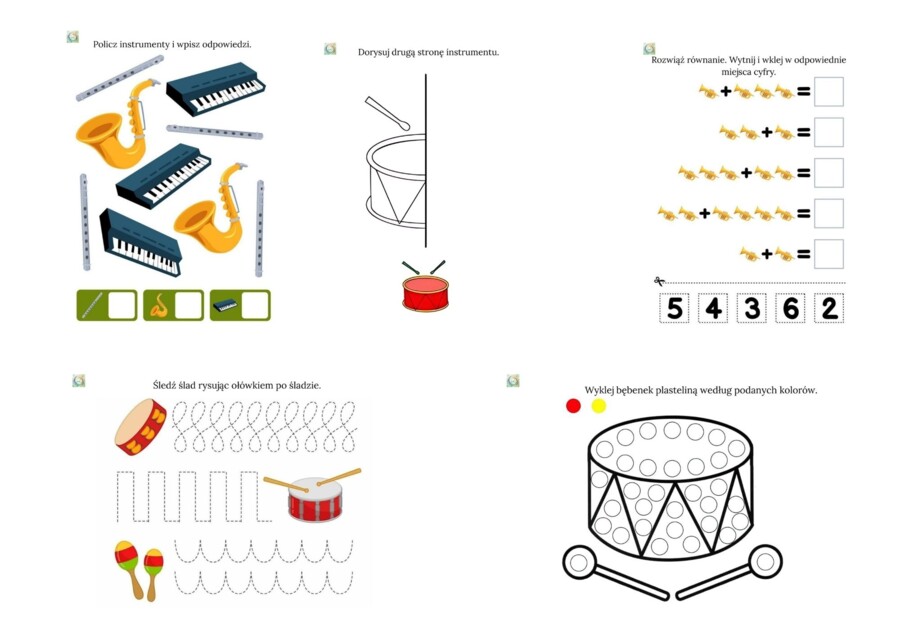 Policz instrumenty i wpisz odpowiedzi.

Dorysuj drugą stronę instrumentu.

Rozwiąż równanie. Wytnij i wklej w odpowiednie miejsca cyfry.

+ =

+ =

+ =

+ =

+ =

5 4 3 6 2

Śledź ślad rysując ołówkiem po śladzie.

Wyklej bębenek plasteliną według podanych kolorów.