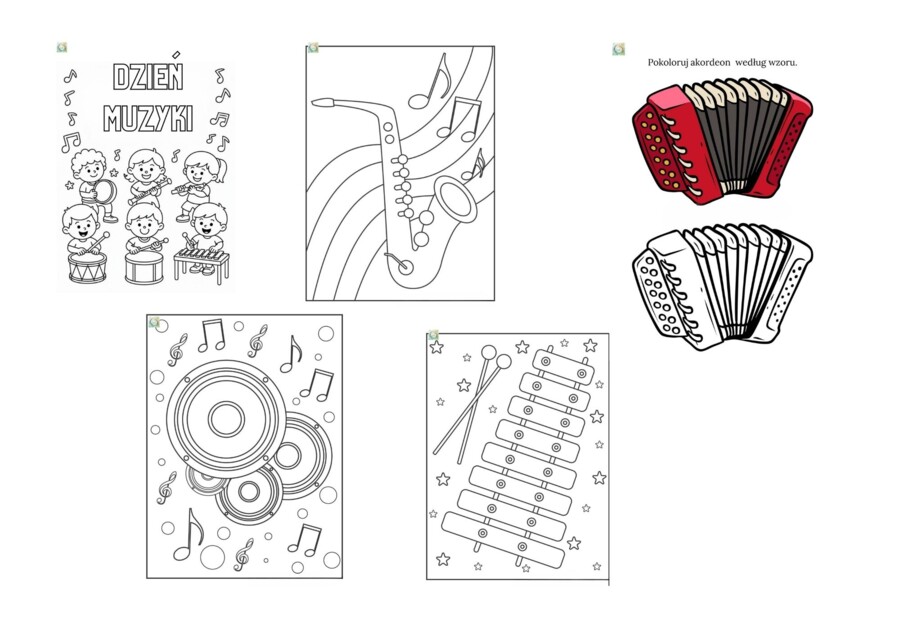 DZIEŃ MUZYKI

Pokoloruj akordeon według wzoru.