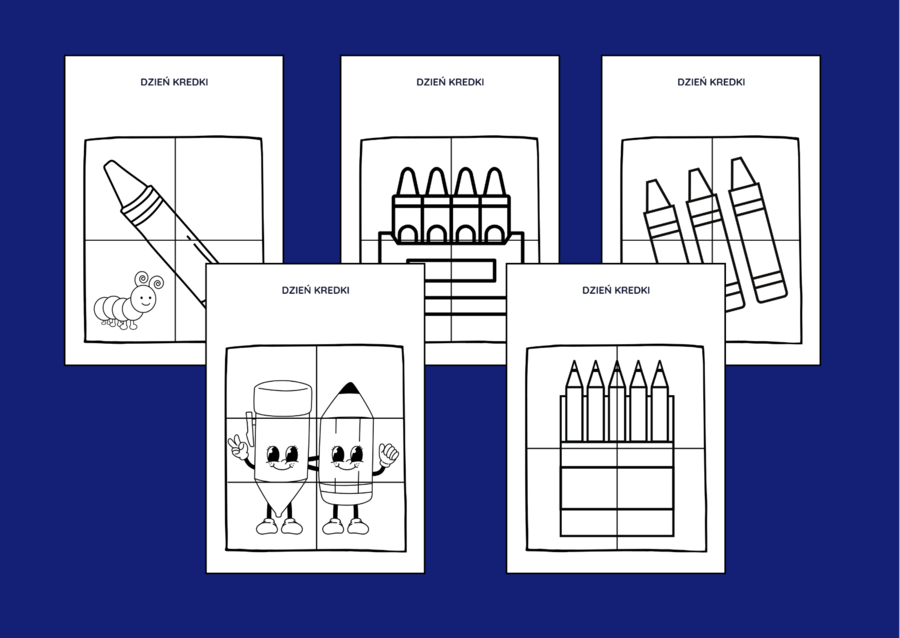 DZIEŃ KREDKI

DZIEŃ KREDKI

DZIEŃ KREDKI

DZIEŃ KREDKI

DZIEŃ KREDKI