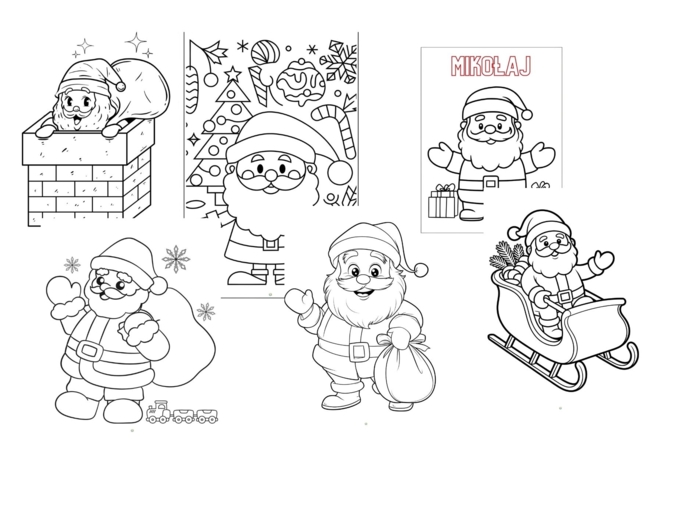 MIKOŁAJ