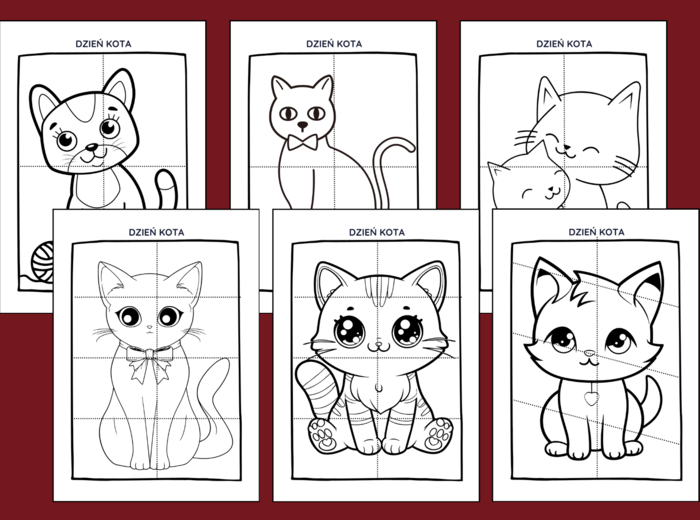 DZIEŃ KOTA

DZIEŃ KOTA

DZIEŃ KOTA

DZIEŃ KOTA

DZIEŃ KOTA

DZIEŃ KOTA