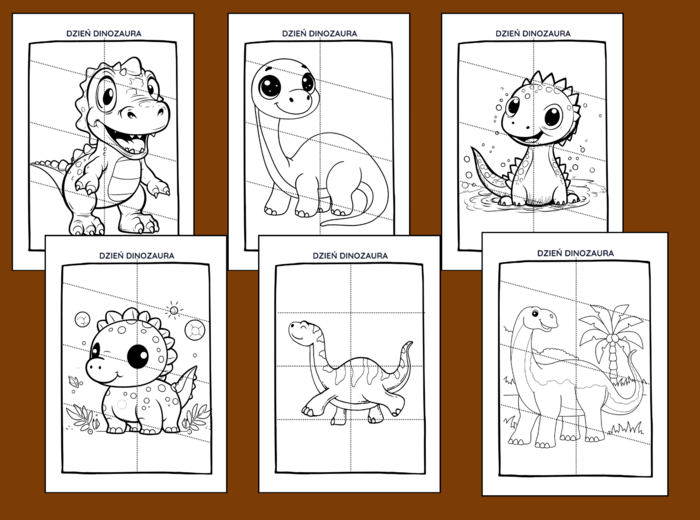 DZIEŃ DINOZAURA

DZIEŃ DINOZAURA

DZIEŃ DINOZAURA

DZIEŃ DINOZAURA

DZIEŃ DINOZAURA

DZIEŃ DINOZAURA