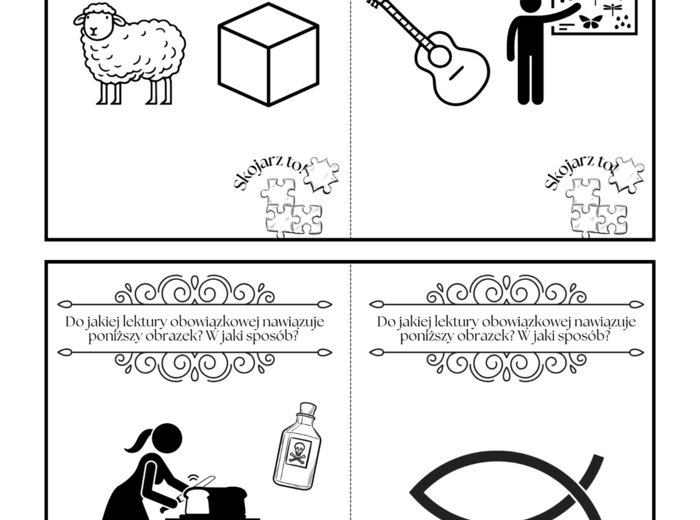 Skojarz to!

Skojarz to!

Do jakiej lektury obowiązkowej nawiązuje poniższy obrazek? W jaki sposób?

Do jakiej lektury obowiązkowej nawiązuje poniższy obrazek? W jaki sposób?