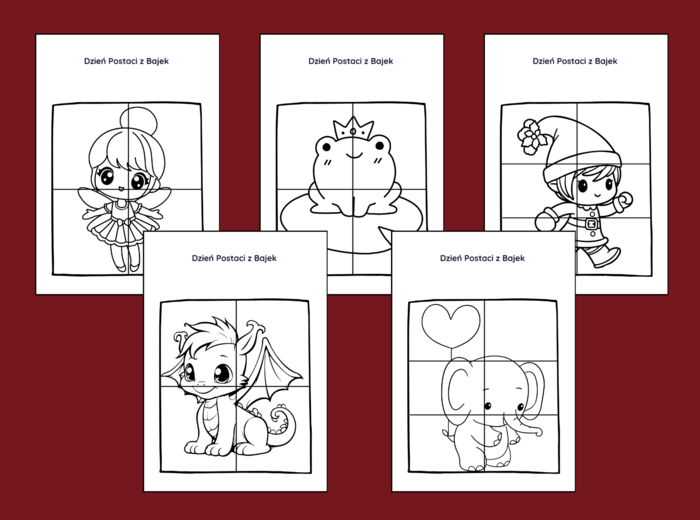 Dzień Postaci z Bajek

Dzień Postaci z Bajek

Dzień Postaci z Bajek

Dzień Postaci z Bajek

Dzień Postaci z Bajek