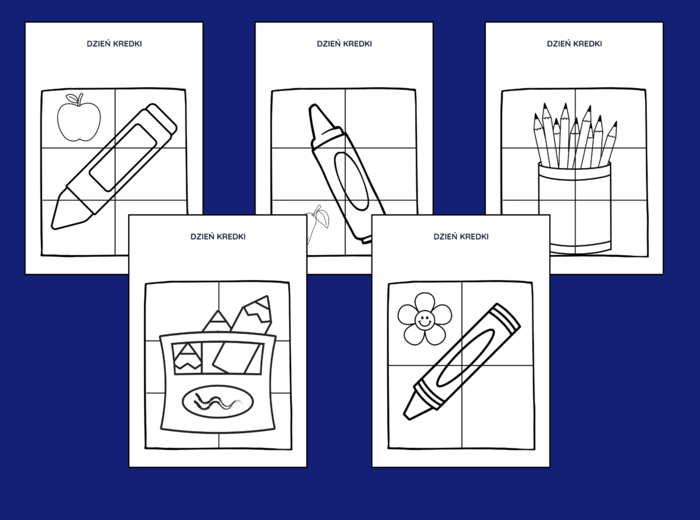 DZIEŃ KREDKI

DZIEŃ KREDKI

DZIEŃ KREDKI

DZIEŃ KREDKI

DZIEŃ KREDKI