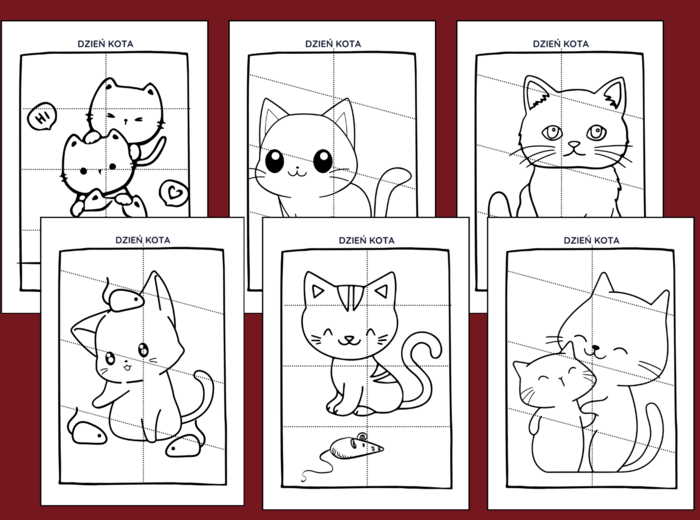 DZIEŃ KOTA

HI

DZIEŃ KOTA

DZIEŃ KOTA

DZIEŃ KOTA

DZIEŃ KOTA

DZIEŃ KOTA