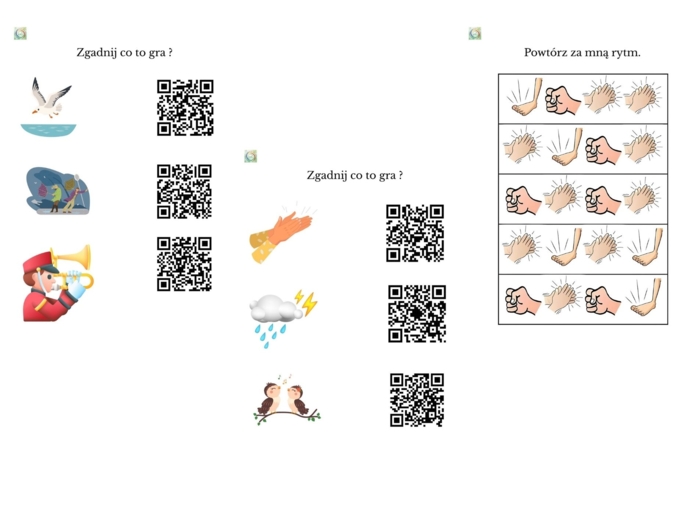 Zgadnij co to gra ?

Zgadnij co to gra ?

Powtórz za mną rytm.