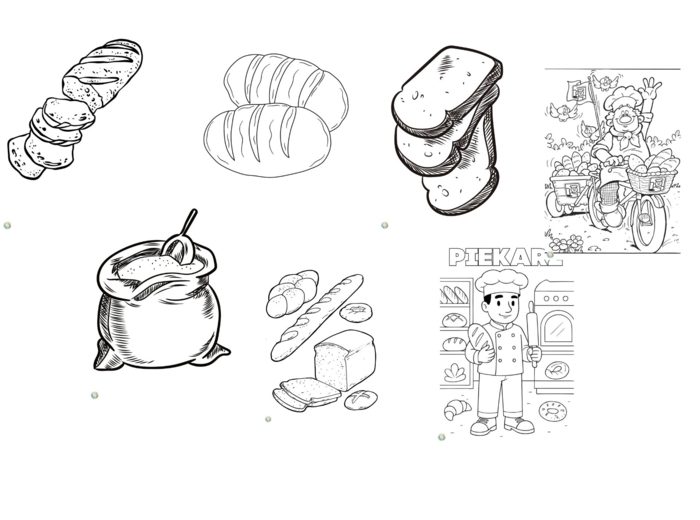 PIEKARZ