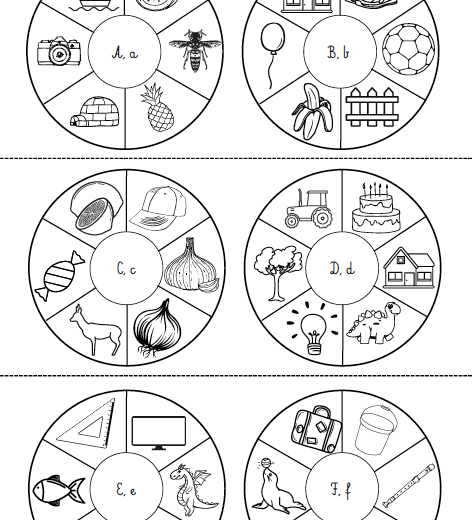 A, a

B, b

C, c

D, d

E, e

F, f