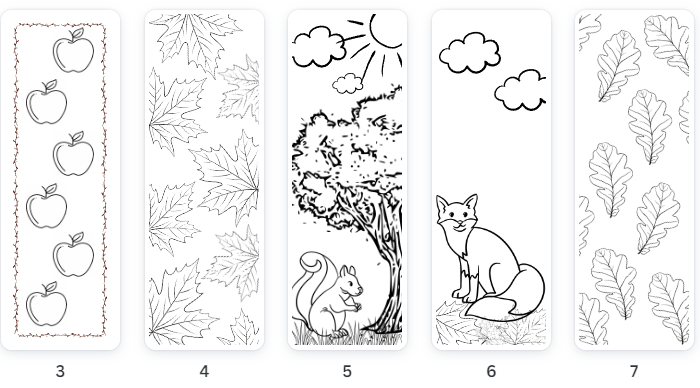 3

4

5

6

7