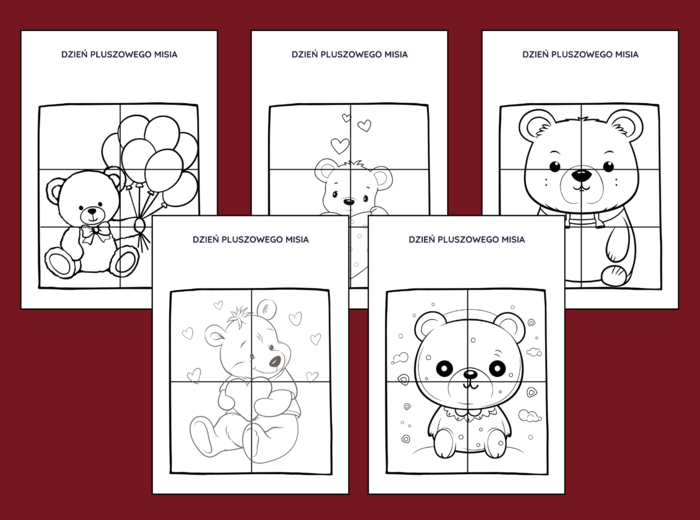 DZIEŃ PLUSZOWEGO MISIA

DZIEŃ PLUSZOWEGO MISIA

DZIEŃ PLUSZOWEGO MISIA

DZIEŃ PLUSZOWEGO MISIA

DZIEŃ PLUSZOWEGO MISIA