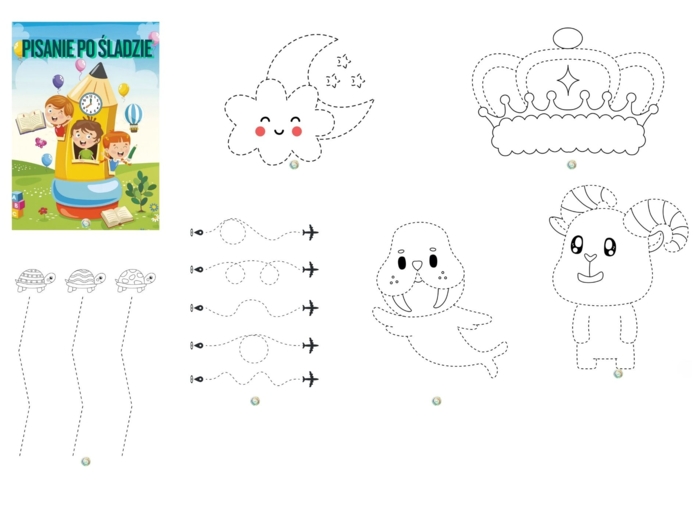 PISANIE PO ŚLADZIE