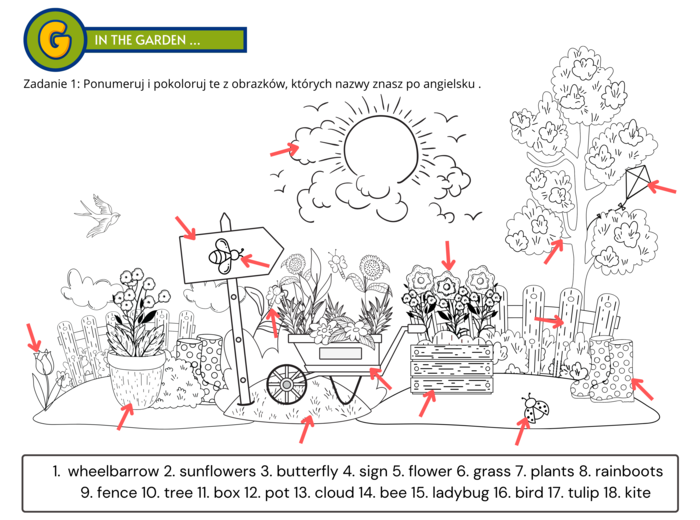 G

IN THE GARDEN ...

Zadanie 1: Ponumeruj i pokoloruj te z obrazków, których nazwy znasz po angielsku .

1. wheelbarrow 2. sunflowers 3. butterfly 4. sign 5. flower 6. grass 7. plants 8. rainboots 9. fence 10. tree 11. box 12. pot 13. cloud 14. bee 15. ladybug 16. bird 17. tulip 18. kite